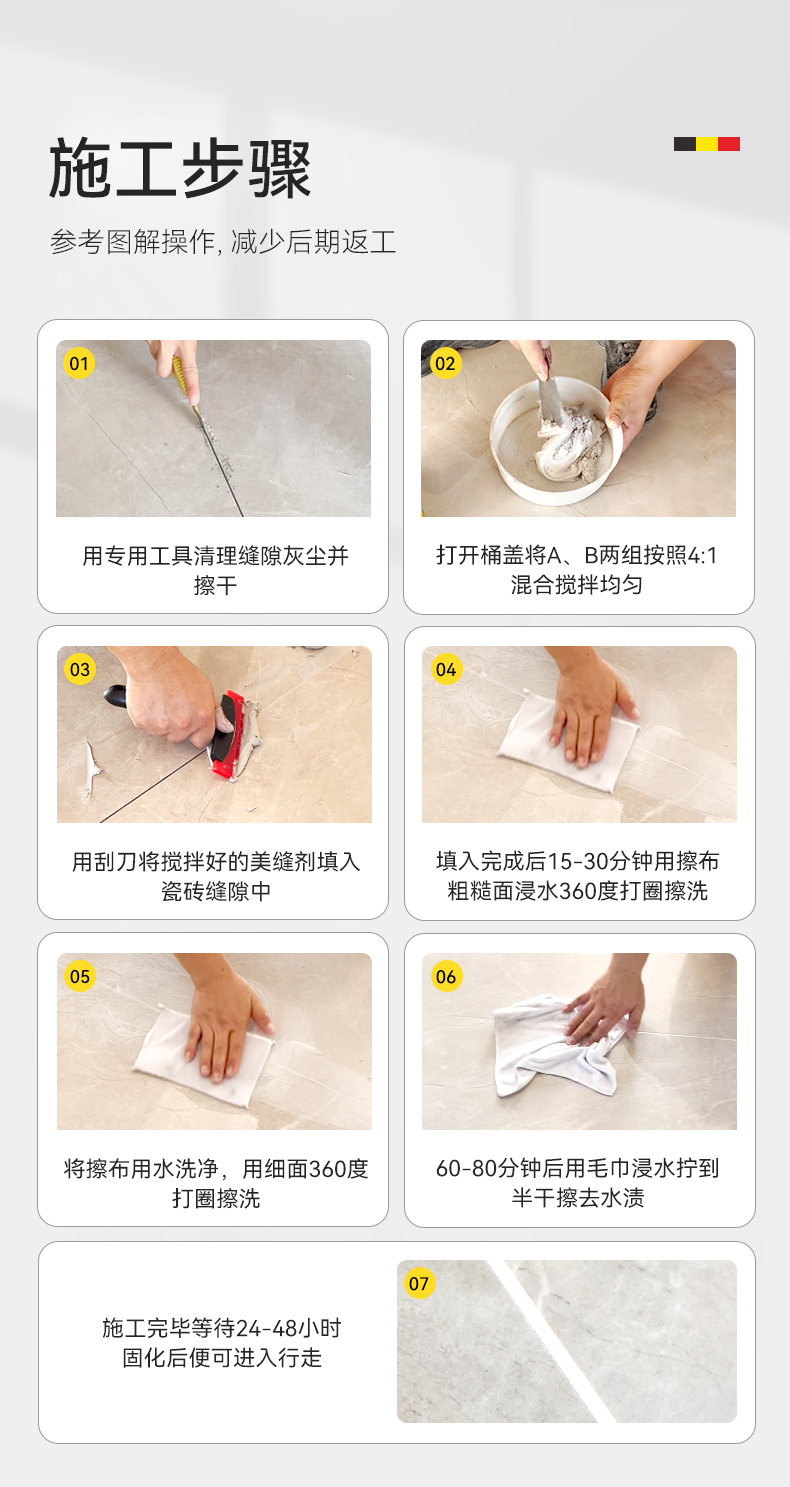 施工步骤

参考图解操作, 减少后期返工

01

用专用工具清理缝隙灰尘并擦干

02

打开桶盖将A、B两组按照4:1混合搅拌均匀

03

用刮刀将搅拌好的美缝剂填入瓷砖缝隙中

04

填入完成后15-30分钟用擦布粗糙面浸水360度打圈擦洗

05

将擦布用水洗净，用细面360度打圈擦洗

06

60-80分钟后用毛巾浸水拧到半干擦去水渍

施工完毕等待24-48小时固化后便可进入行走

07